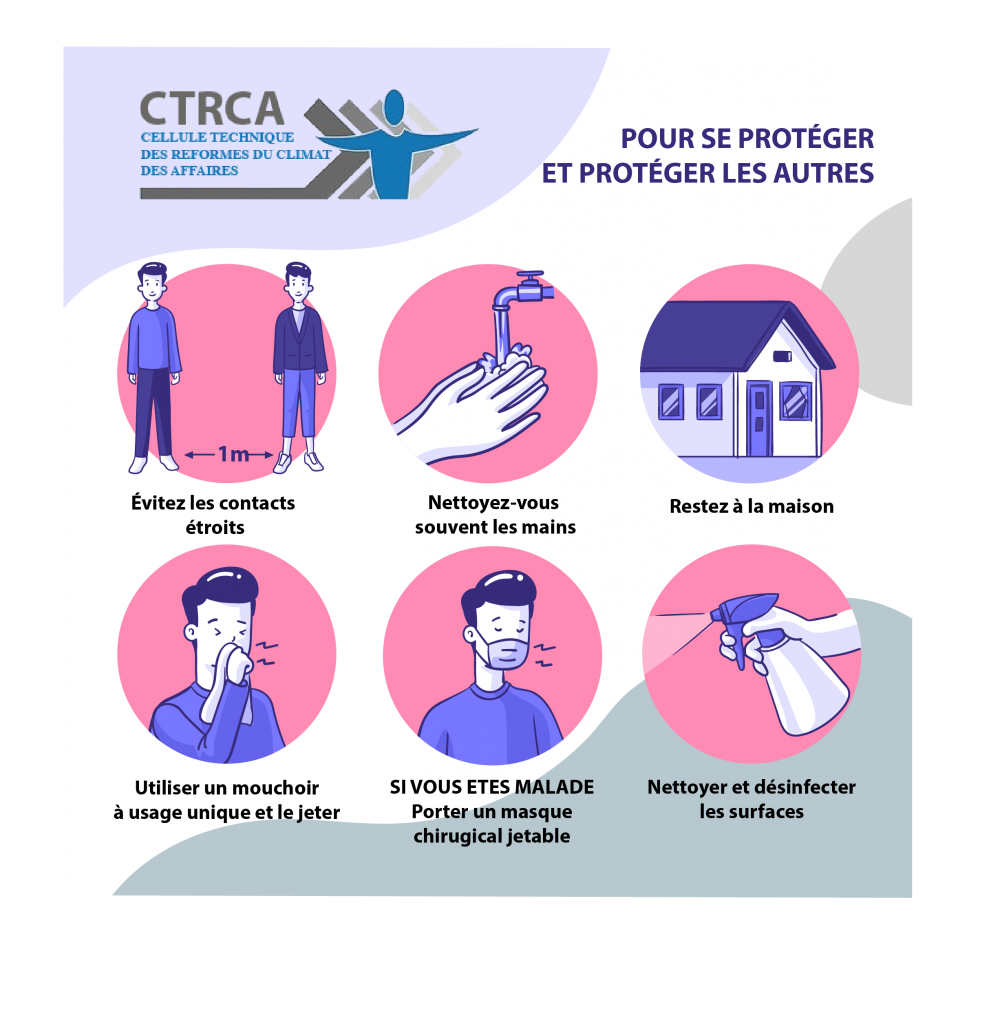 CTRCA
CELLULE TECHNIQUE
DES REFORMES DU CLIMAT
DES AFFAIRES

POUR SE PROTÉGER
ET PROTÉGER LES AUTRES

1m

Évitez les contacts étroits

Nettoyez-vous souvent les mains

Restez à la maison

Utiliser un mouchoir à usage unique et le jeter

SI VOUS ETES MALADE
Porter un masque chirugical jetable

Nettoyer et désinfecter les surfaces